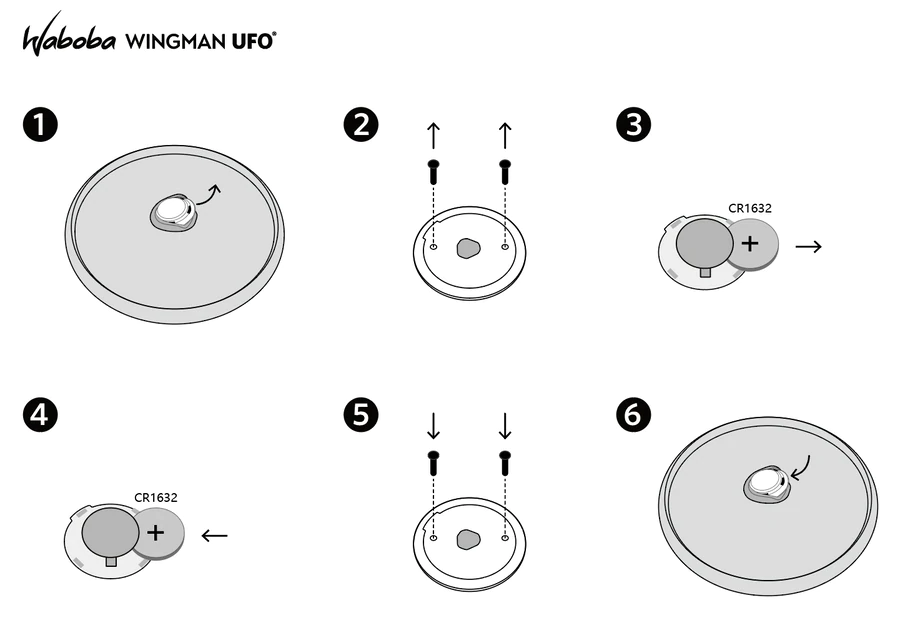 Waboba WINGMAN UFO®

1

2

3

CR1632

+

4

CR1632

+

5

6