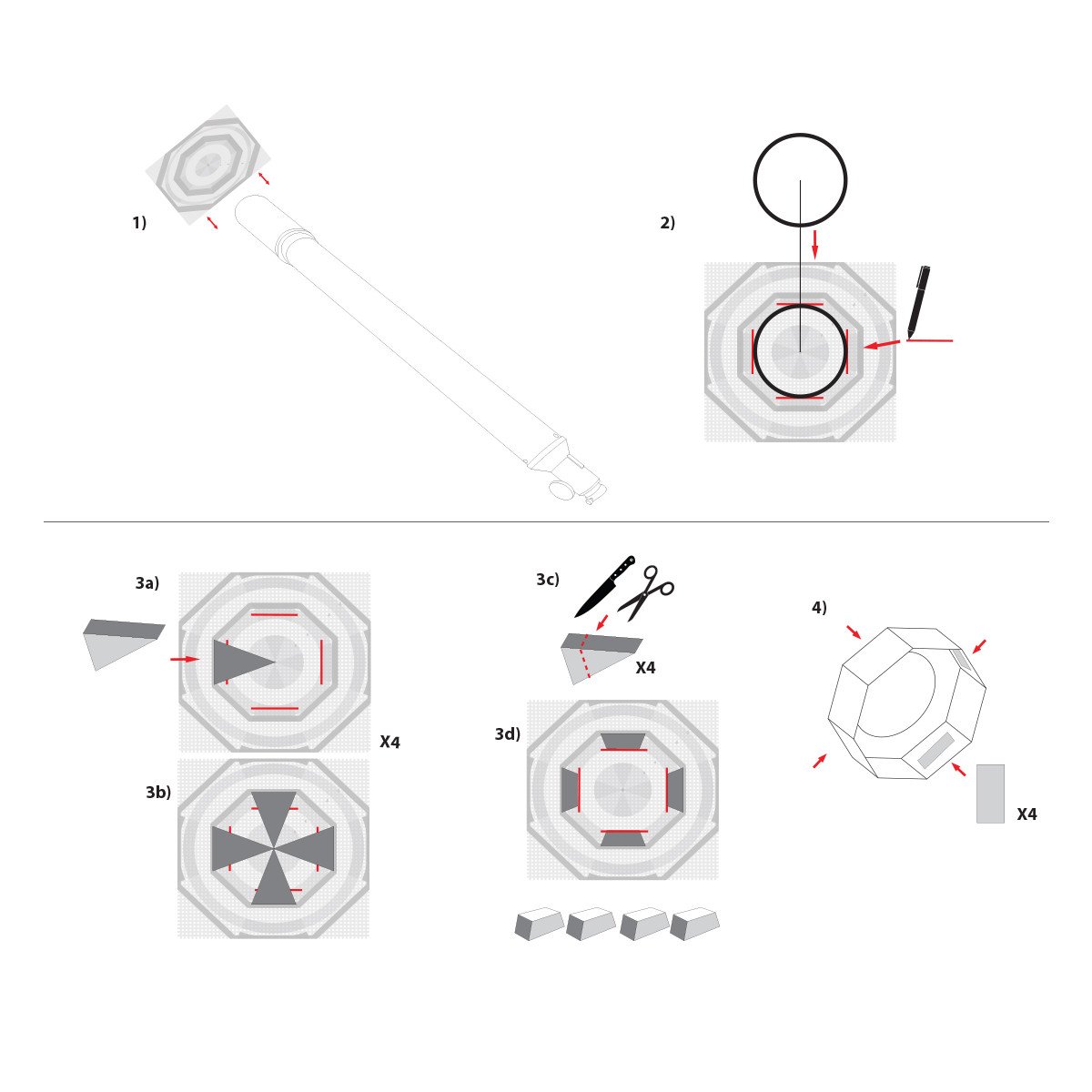 1)

2)

3a)

X4

3b)

3c)

X4

3d)

4)

X4