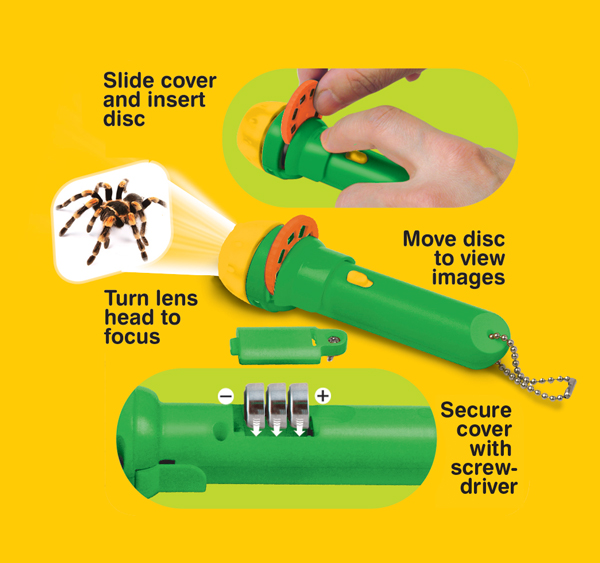 Slide cover and insert disc

Move disc to view images

Turn lens head to focus

−

+

Secure cover with screwdriver